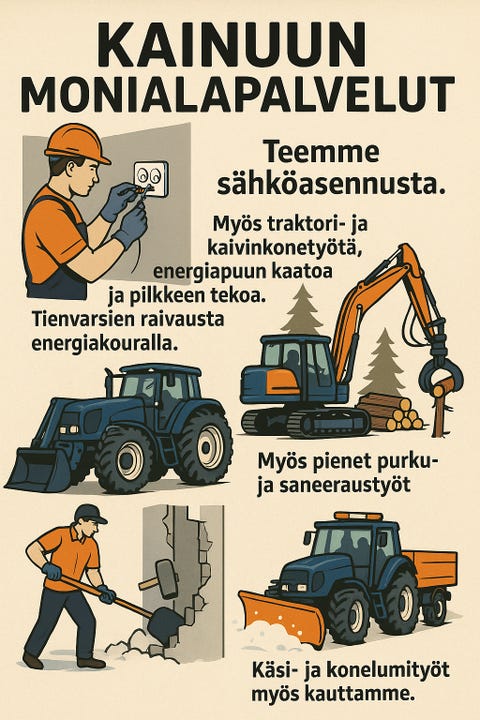 KAINUUN MONIALAPALVELUT

Teemme sähköasennusta.

Myös traktori- ja kaivinkonetyötä, energiapuun kaatoa ja pilkkeen tekoa.

Tienvarsien raivausta energiakouralla.

Myös pienet purku- ja saneeraustyöt

Käsi- ja konelumityöt myös kauttamme.