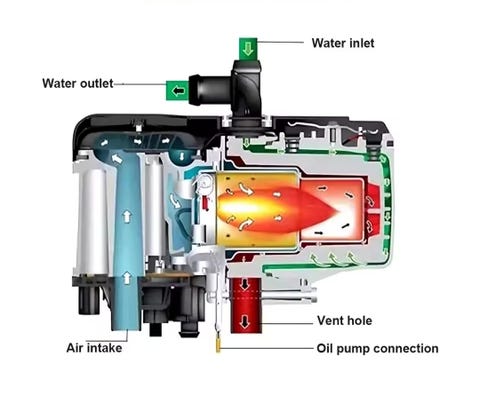 Water inlet
Water outlet
Vent hole
Air intake
Oil pump connection