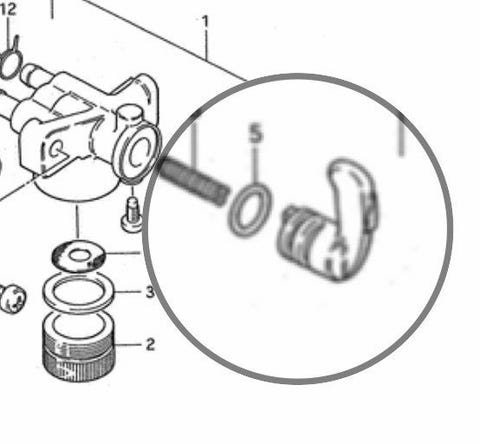 12
1
5
3
2