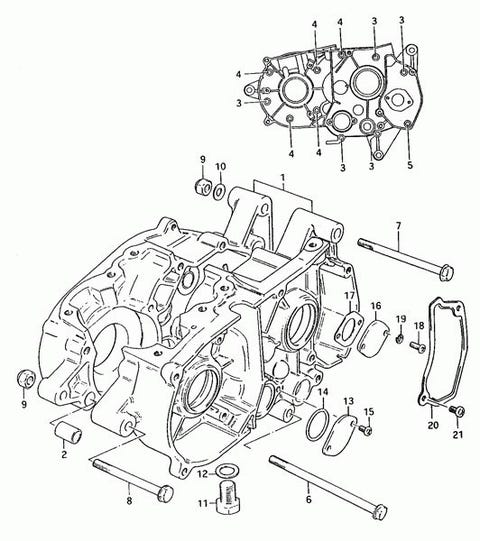 4
4
3
3
4
3
4
4
3
3
5
9
10
1
7
17
16
19
18
9
14
13
15
20
21
2
12
8
11
6