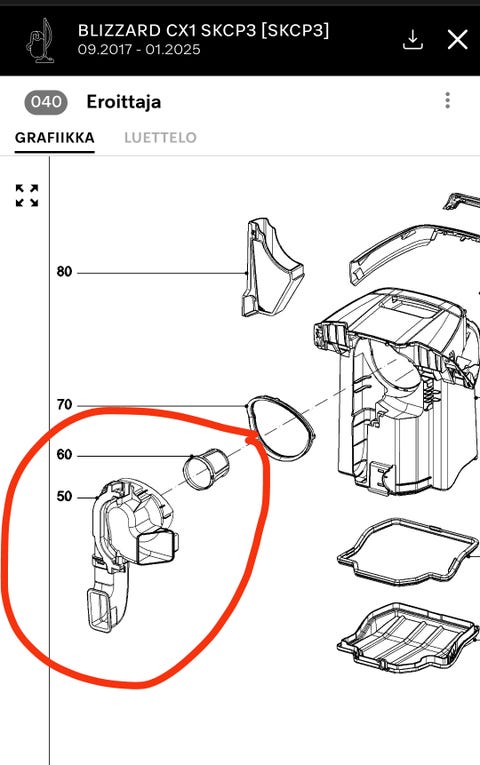 BLIZZARD CX1 SKCP3 [SKCP3]
09.2017 - 01.2025

040 Eroittaja

GRAFIIKKA LUETTELO

80

70

60

50