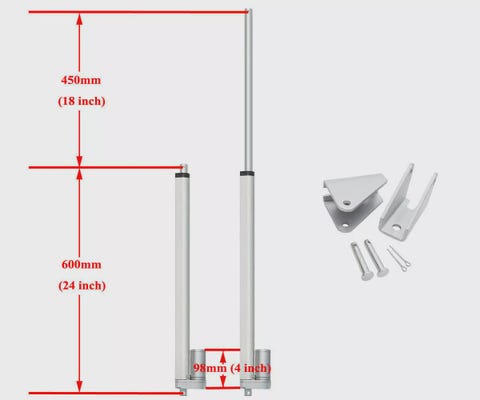 450mm
(18 inch)

600mm
(24 inch)

98mm (4 inch)