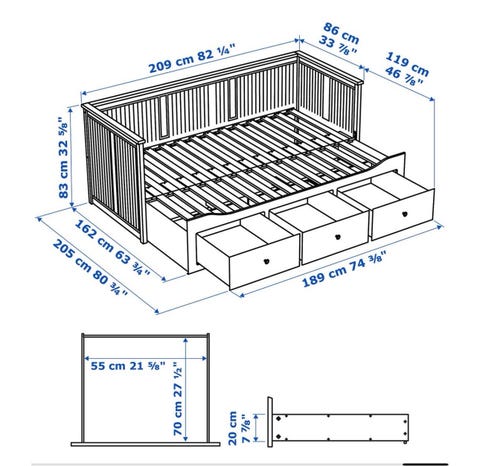 209 cm 82 ¼"

86 cm
33 ⅞"

119 cm
46 ⅞"

83 cm 32 ⅝"

162 cm 63 ¾"

205 cm 80 ¾"

189 cm 74 ⅜"

55 cm 21 ⅝"

70 cm 27 ½"

20 cm
7 ⅞"