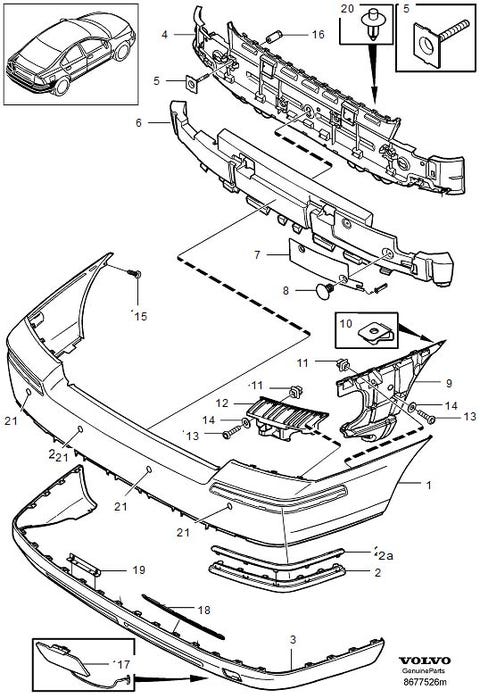 20
5
4
16
5
6
7
8
15
10
11
9
11
12
14
14
13
13
21
2
21
21
21
1
2a
2
19
18
3
17
VOLVO
GenuineParts
8677526m