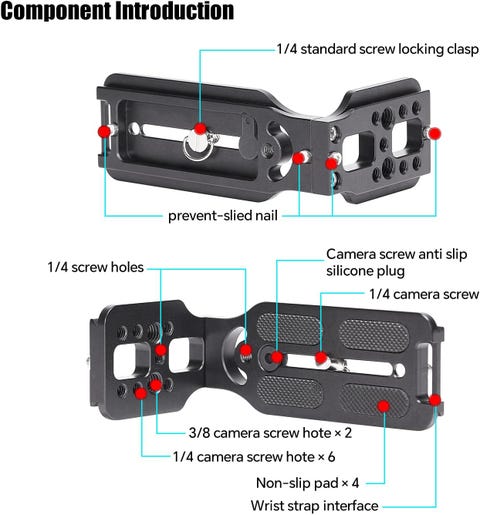 Component Introduction

1/4 standard screw locking clasp

prevent-slied nail

1/4 screw holes

Camera screw anti slip silicone plug

1/4 camera screw

3/8 camera screw hote × 2

1/4 camera screw hote × 6

Non-slip pad × 4

Wrist strap interface