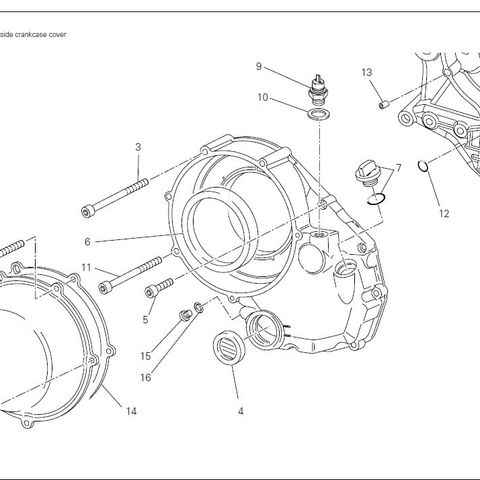 side crankcase cover

9
13
10
3
7
12
6
11
5
15
16
14
4