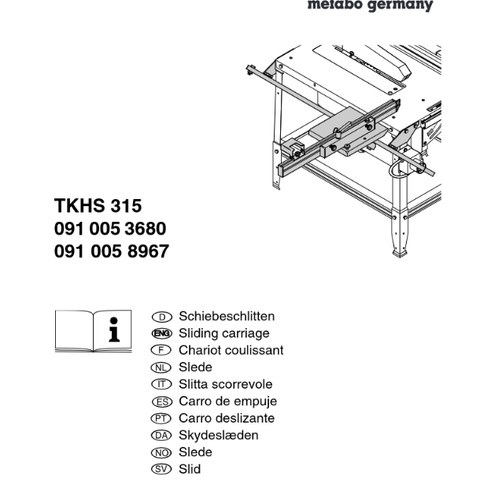 metabo germany

TKHS 315
091 005 3680
091 005 8967

D Schiebeschlitten
ENG Sliding carriage
F Chariot coulissant
NL Slede
IT Slitta scorrevole
ES Carro de empuje
PT Carro deslizante
DA Skydeslæden
NO Slede
SV Slid