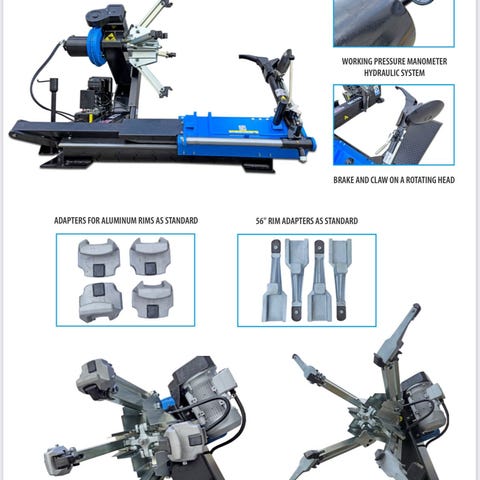 WORKING PRESSURE MANOMETER
HYDRAULIC SYSTEM

BRAKE AND CLAW ON A ROTATING HEAD

ADAPTERS FOR ALUMINUM RIMS AS STANDARD

56" RIM ADAPTERS AS STANDARD