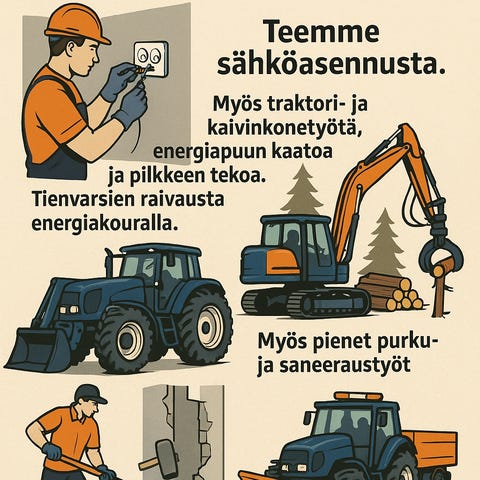 Teemme sähköasennusta.

Myös traktori- ja kaivinkonetyötä, energiapuun kaatoa ja pilkkeen tekoa.

Tienvarsien raivausta energiakouralla.

Myös pienet purku- ja saneeraustyöt