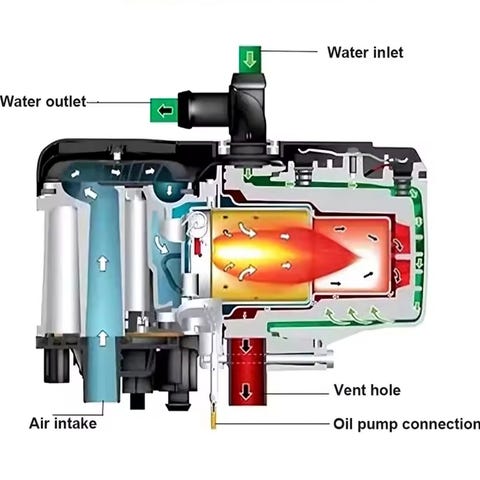 Water inlet

Water outlet

Vent hole

Air intake

Oil pump connection