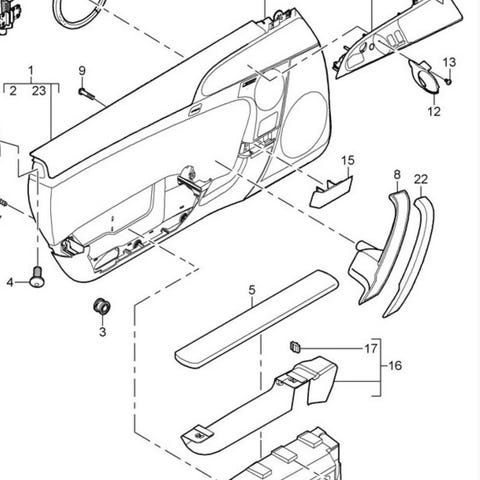 1
2 23
9
13
12
15
8
22
4
3
5
17
16