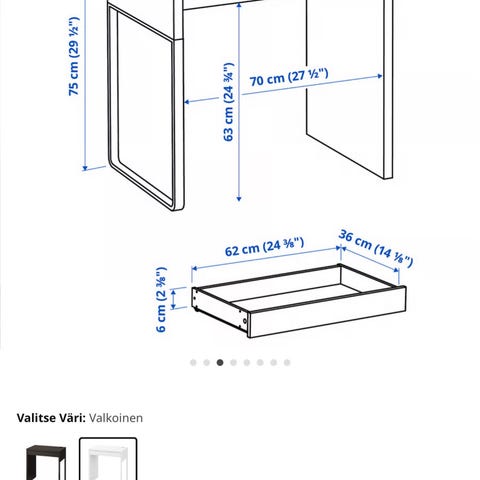 75 cm (29 ½")

63 cm (24 ¾")

70 cm (27 ½")

62 cm (24 ⅜")

36 cm (14 ⅛")

6 cm (2 ⅜")

Valitse Väri: Valkoinen