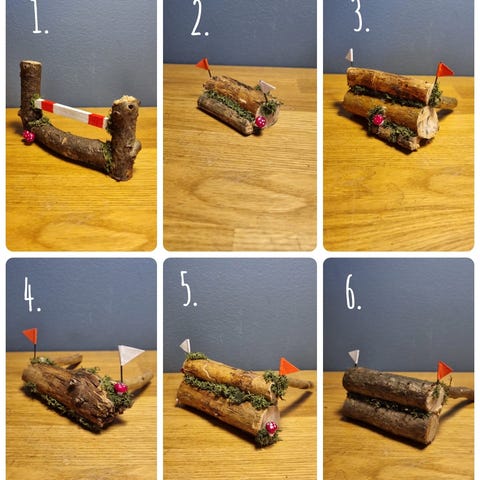 1.

2.

3.

4.

5.

6.