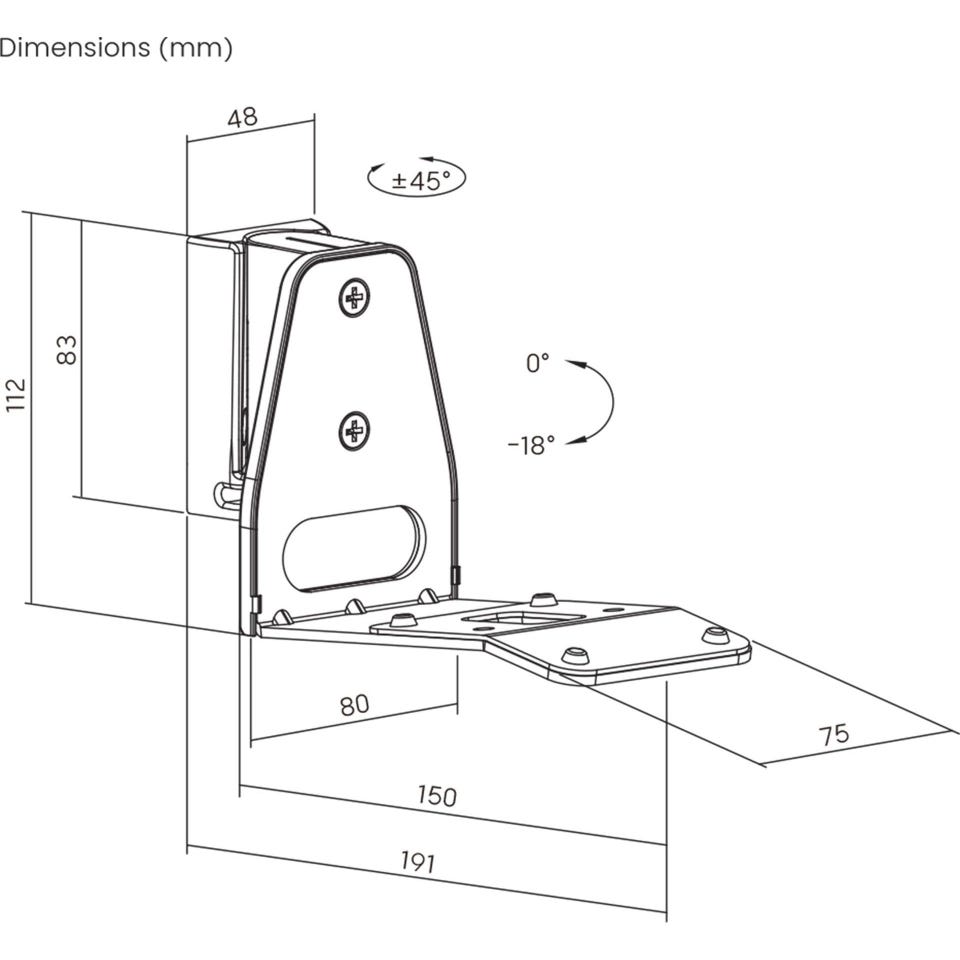 Dimensions (mm)

48

±45°

112

83

0°

-18°

80

75

150

191