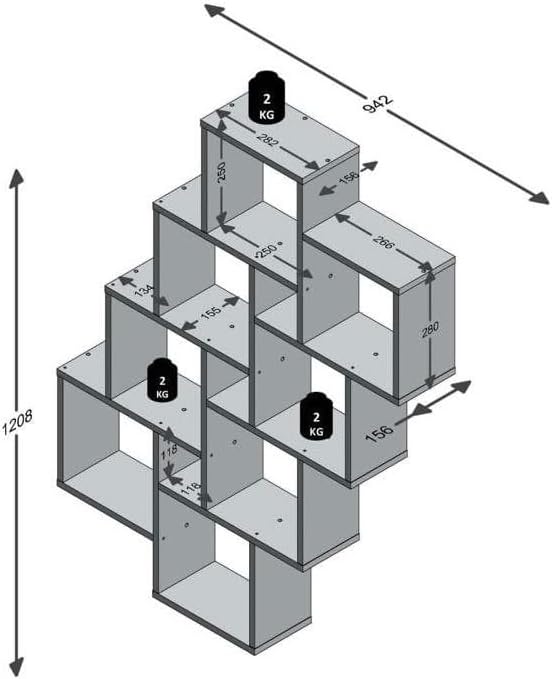 942
2
KG
282
250
156
250
266
134
155
280
1208
2
KG
2
KG
156
118
118