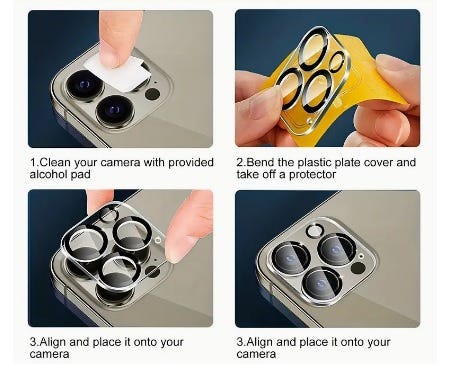 1.Clean your camera with provided alcohol pad

2.Bend the plastic plate cover and take off a protector

3.Align and place it onto your camera

3.Align and place it onto your camera