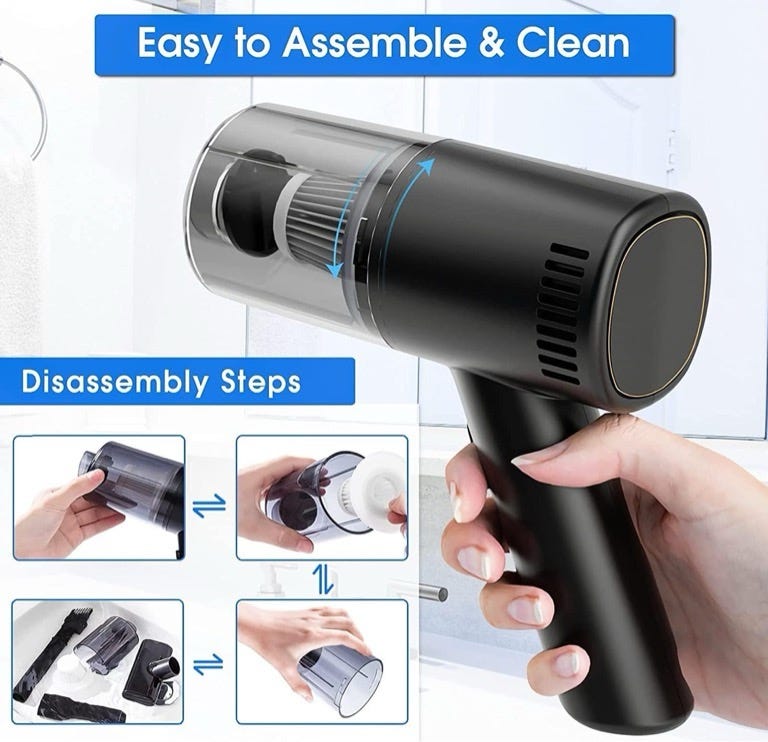 Easy to Assemble & Clean

Disassembly Steps