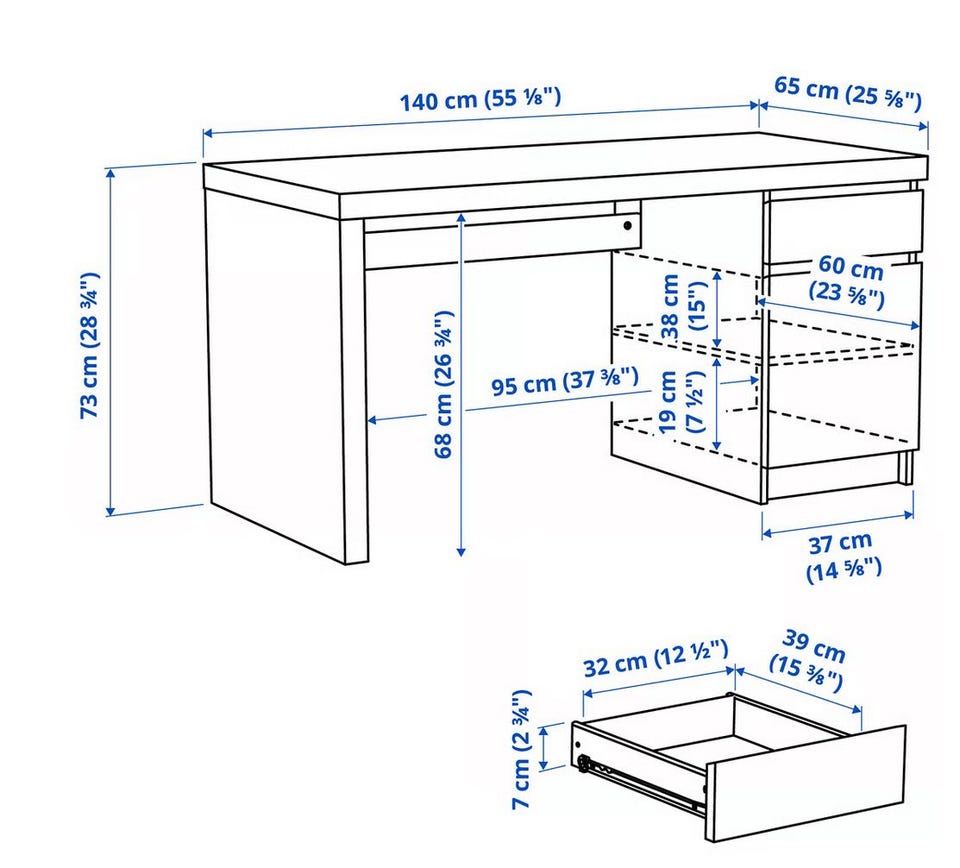 140 cm (55 ⅛")

65 cm (25 ⅝")

73 cm (28 ¾")

68 cm (26 ¾")

95 cm (37 ⅜")

38 cm (15")

19 cm (7 ½")

60 cm (23 ⅝")

37 cm (14 ⅝")

32 cm (12 ½")

39 cm (15 ⅜")

7 cm (2 ¾")