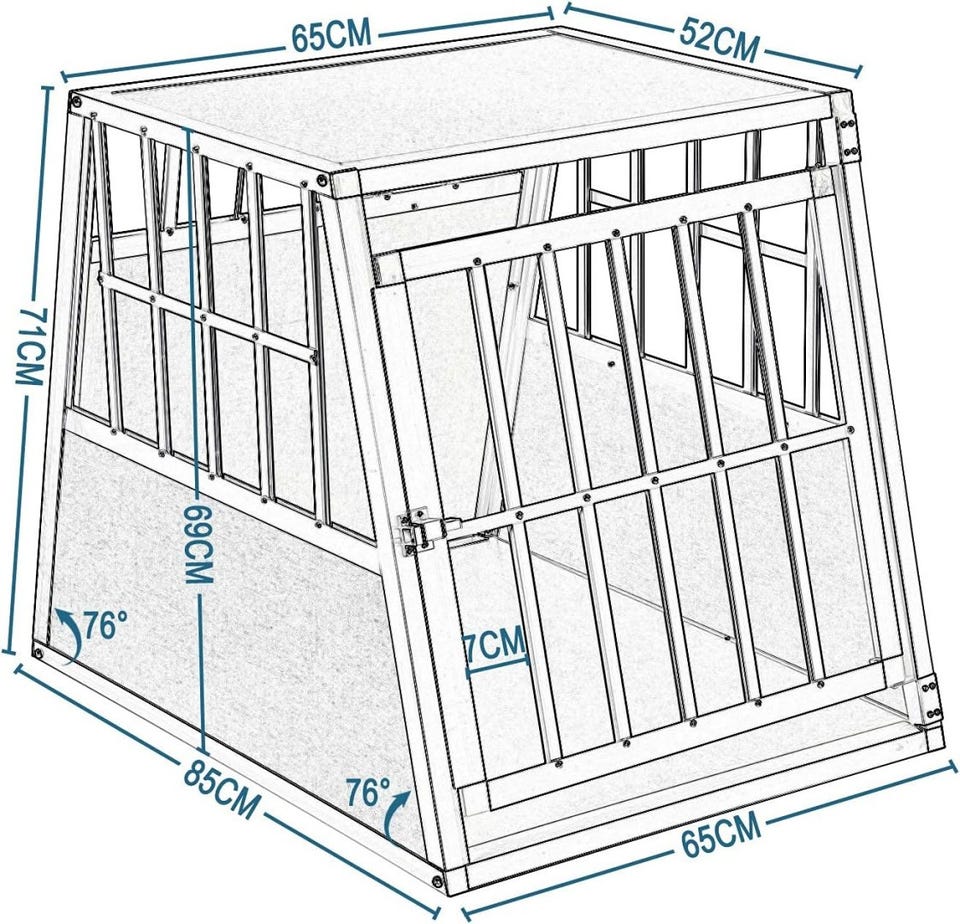 65CM
52CM
71CM
69CM
76°
7CM
85CM
76°
65CM