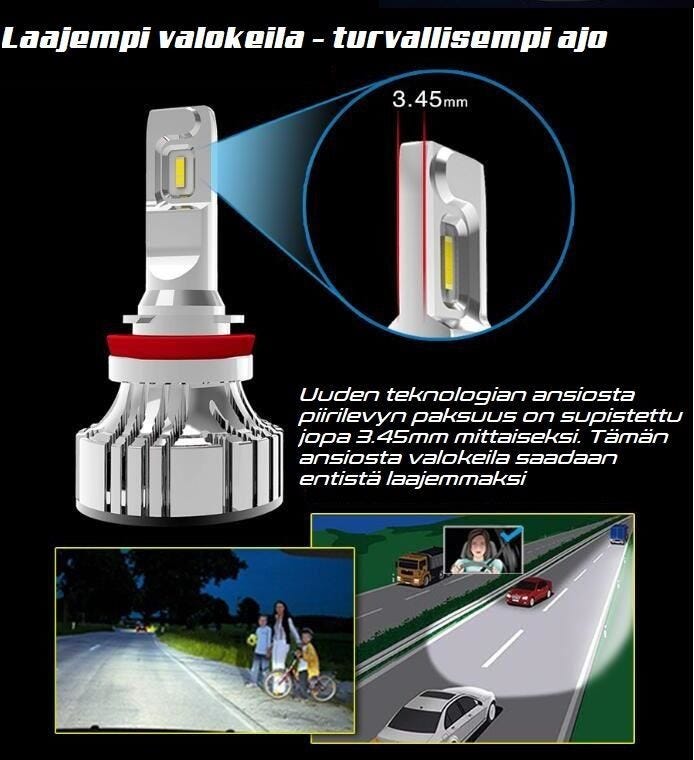 Laajempi valokeila - turvallisempi ajo

3.45mm

Uuden teknologian ansiosta piirilevyn paksuus on supistettu jopa 3.45mm mittaiseksi. Tämän ansiosta valokeila saadaan entistä laajemmaksi