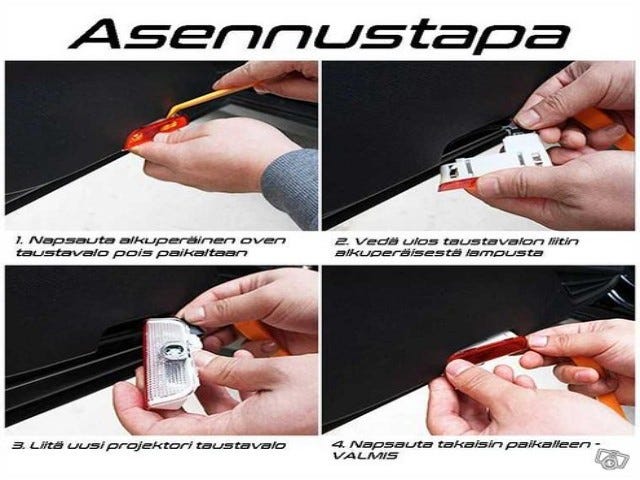 Asennustapa

1. Napsauta alkuperäinen oven taustavalo pois paikaltaan

2. Vedä ulos taustavalon liitin alkuperäisestä lampusta

3. Liitä uusi projektori taustavalo

4. Napsauta takaisin paikalleen - VALMIS