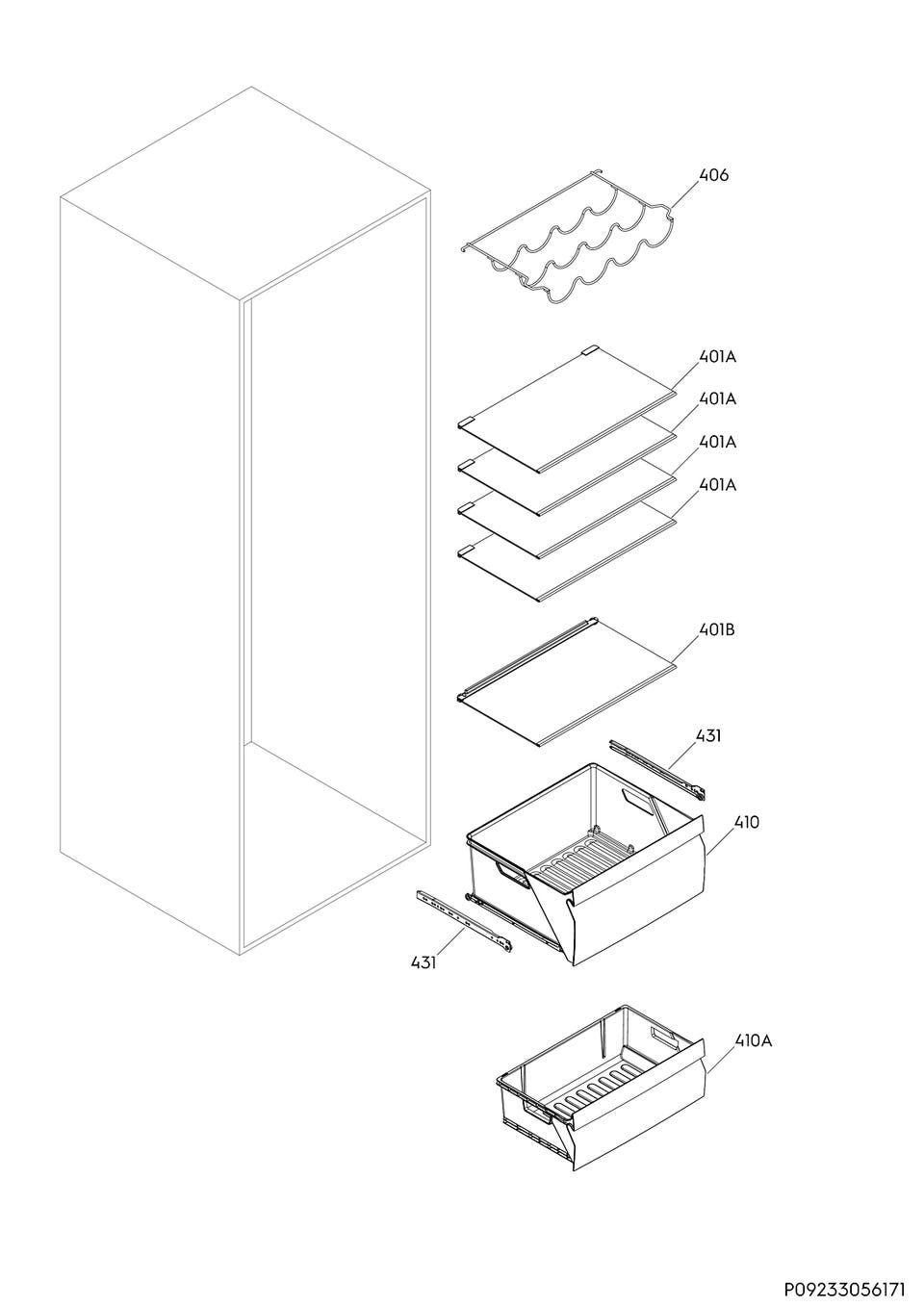 406

401A

401A

401A

401A

401B

431

410

431

410A

P09233056171