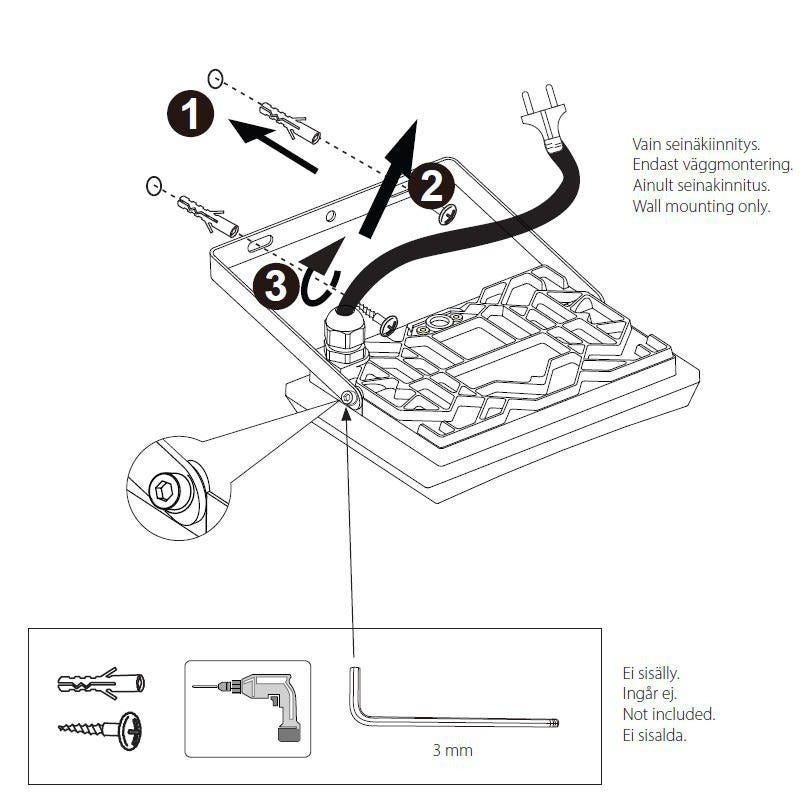 1
2
3

Vain seinäkiinnitys.
Endast väggmontering.
Ainult seinakinnitus.
Wall mounting only.

3 mm

Ei sisälly.
Ingår ej.
Not included.
Ei sisalda.