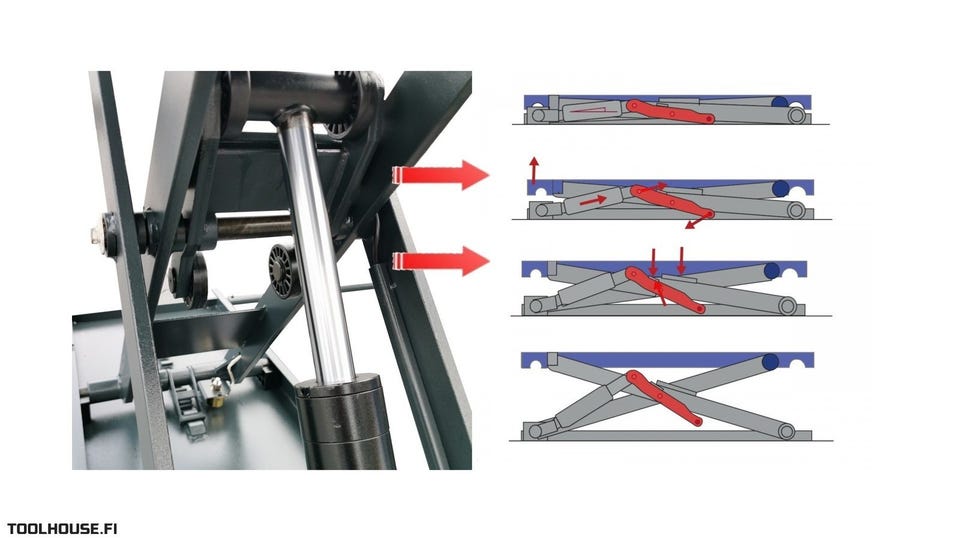 TOOLHOUSE.FI