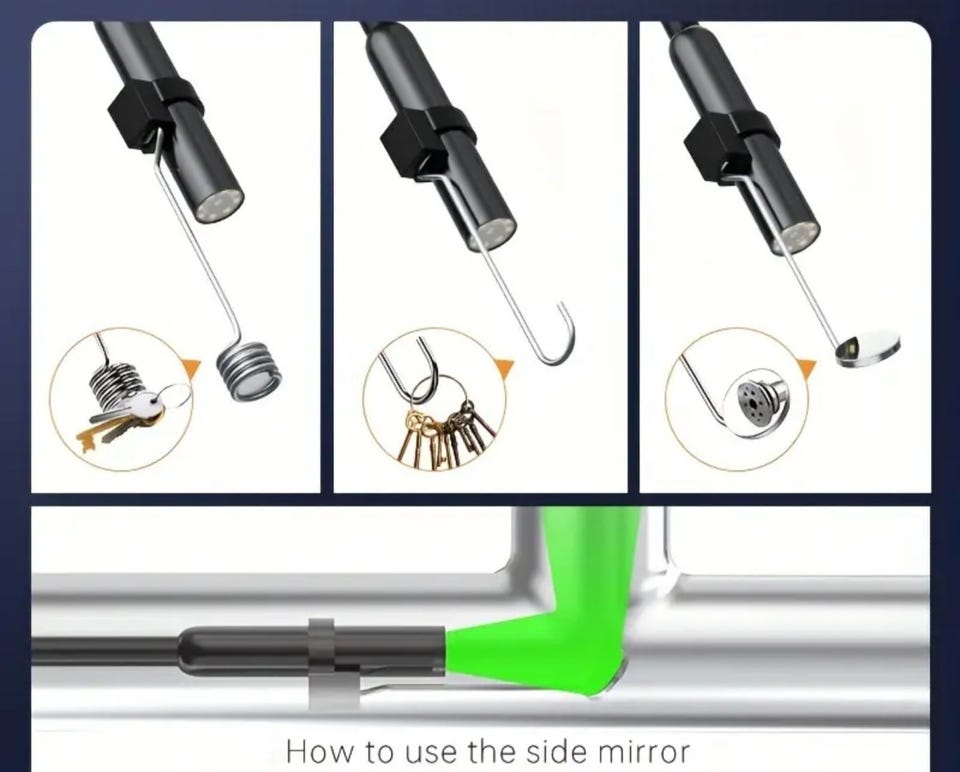 How to use the side mirror