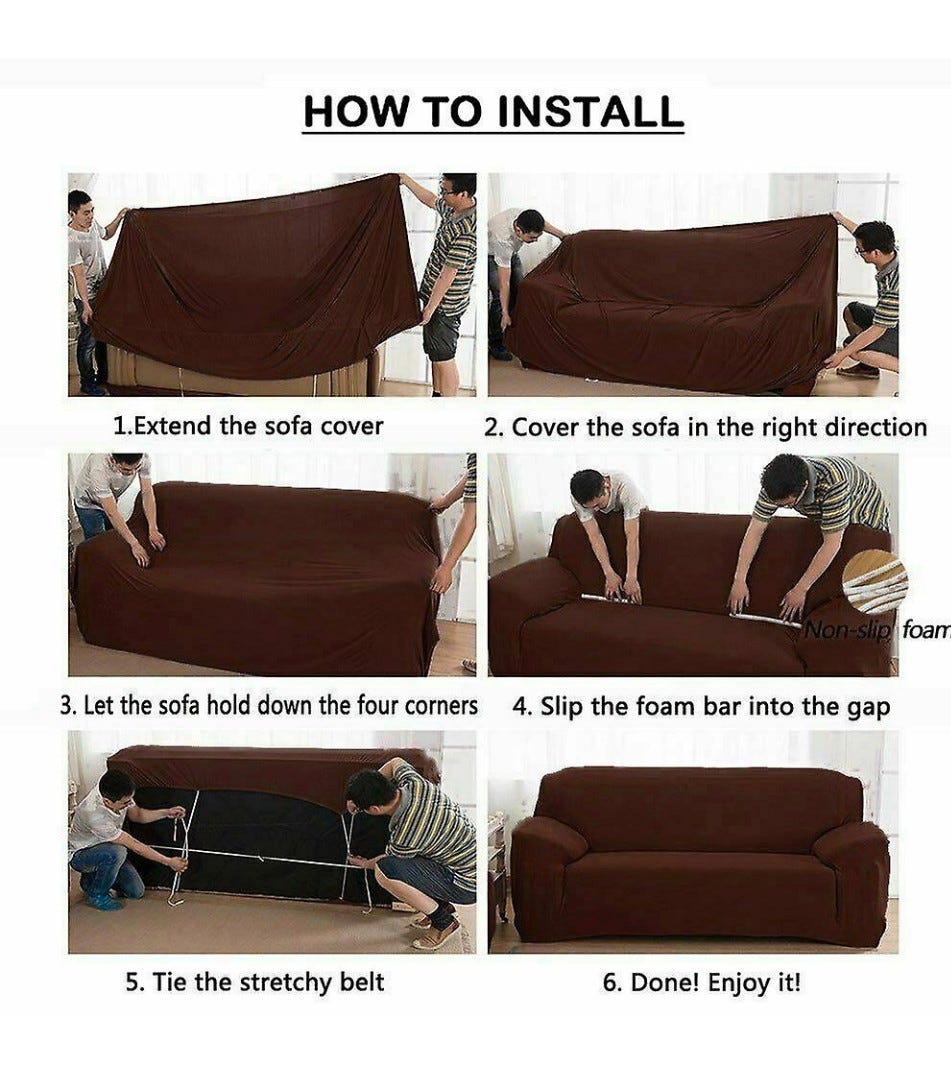 HOW TO INSTALL

1.Extend the sofa cover

2. Cover the sofa in the right direction

3. Let the sofa hold down the four corners

Non-slip foam

4. Slip the foam bar into the gap

5. Tie the stretchy belt

6. Done! Enjoy it!