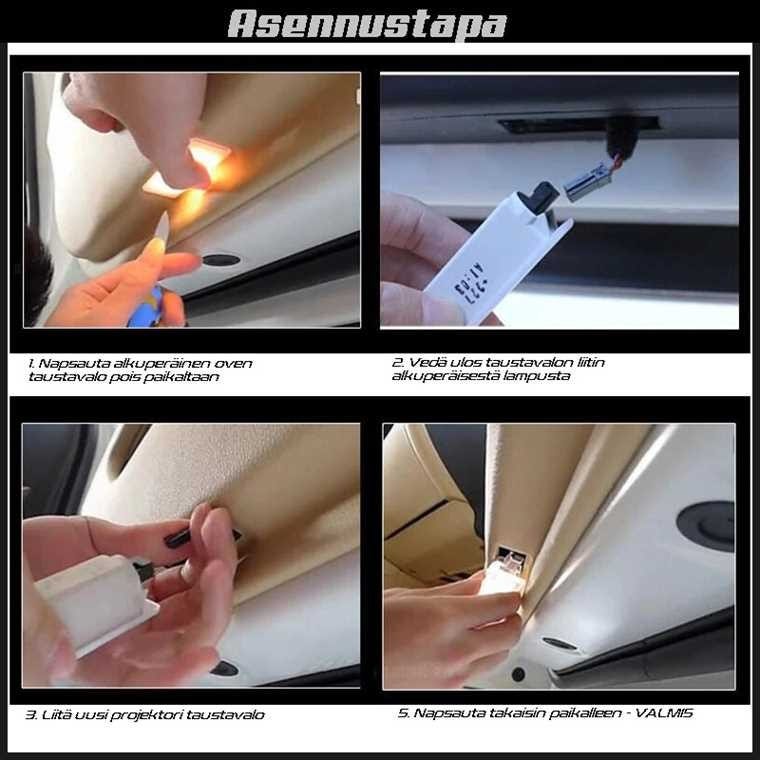 Asennustapa

1. Napsauta alkuperäinen oven taustavalo pois paikaltaan

2. Vedä ulos taustavalon liitin alkuperäisestä lampusta

3. Liitä uusi projektori taustavalo

5. Napsauta takaisin paikalleen - VALMIS