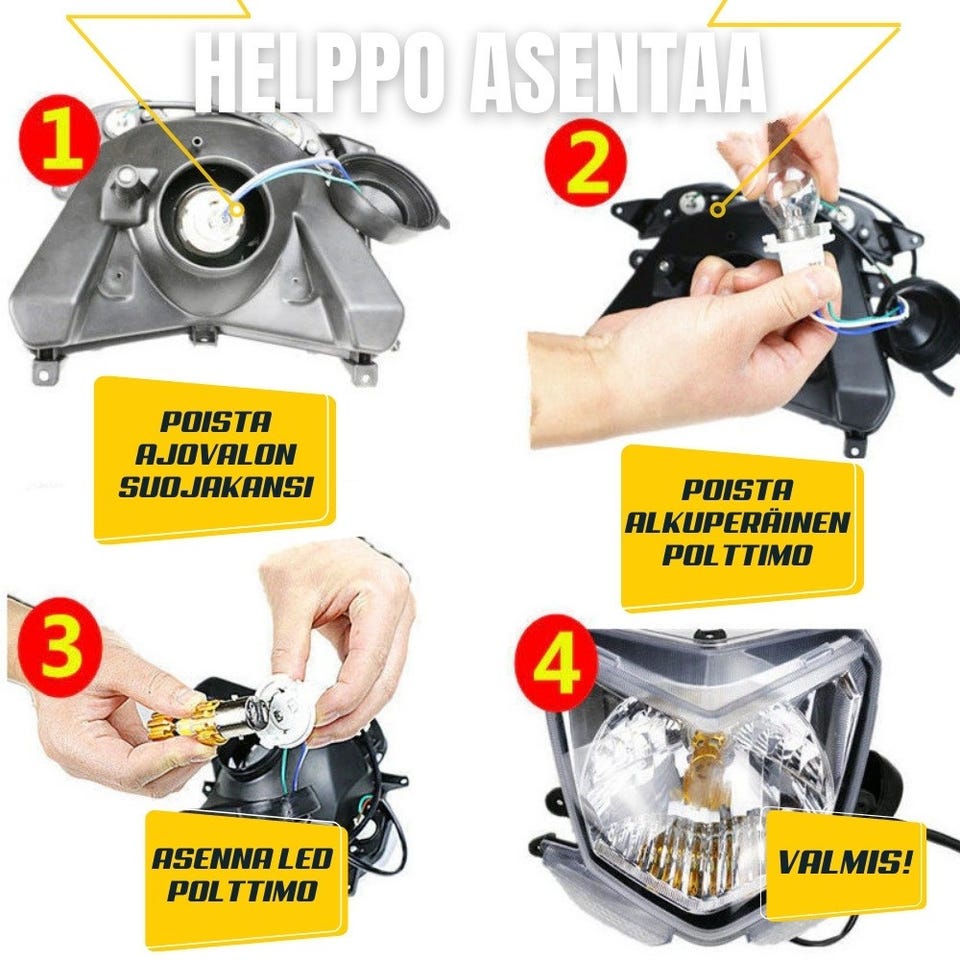 HELPPO ASENTAA

1

POISTA AJOVALON SUOJAKANSI

2

POISTA ALKUPERÄINEN POLTTIMO

3

ASENNA LED POLTTIMO

4

VALMIS!