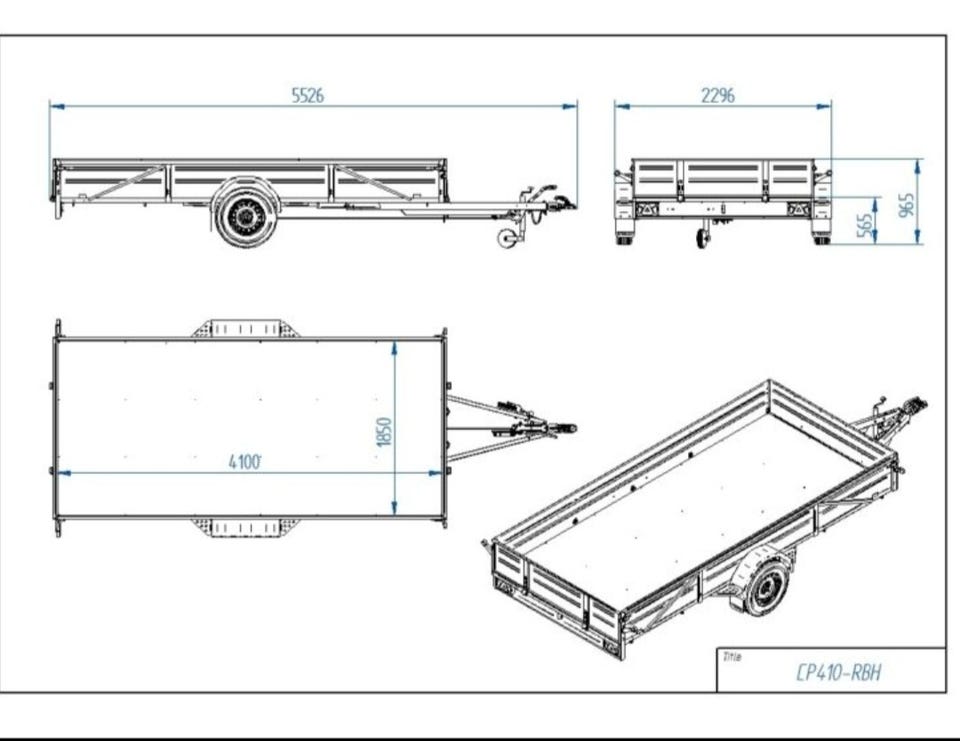 5526

2296

565

965

1850

4100

Title

CP410-RBH