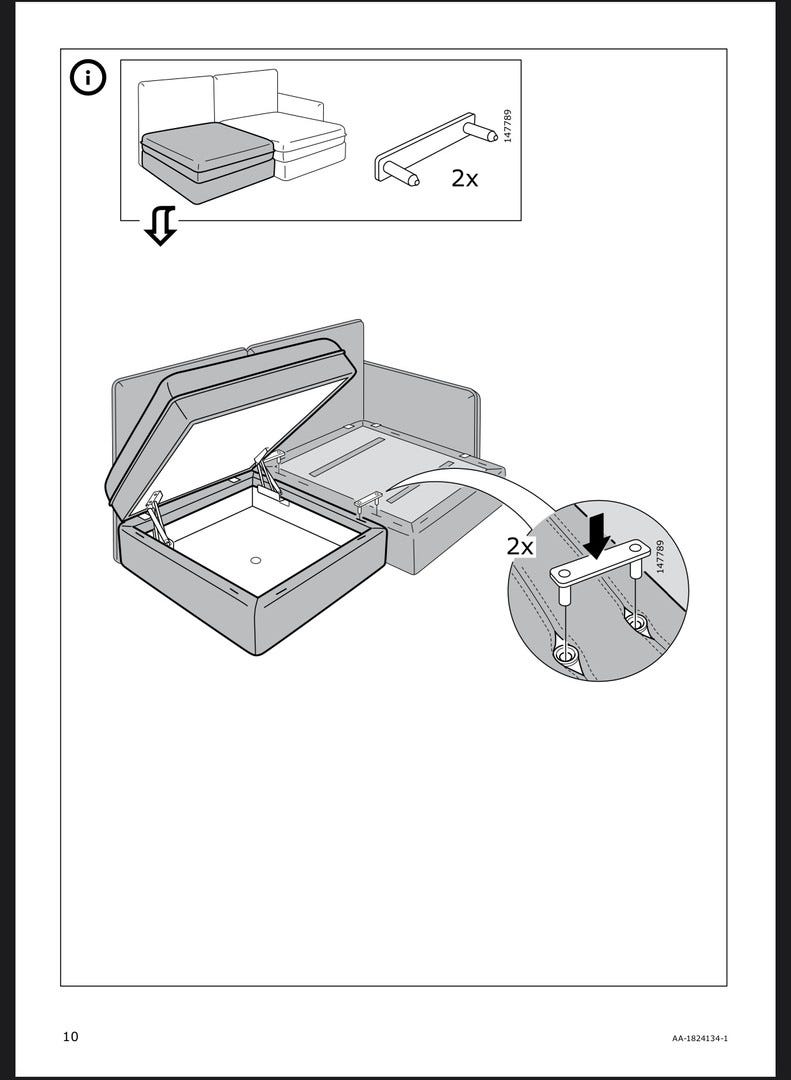 147789
2x

2x
147789

10
AA-1824134-1