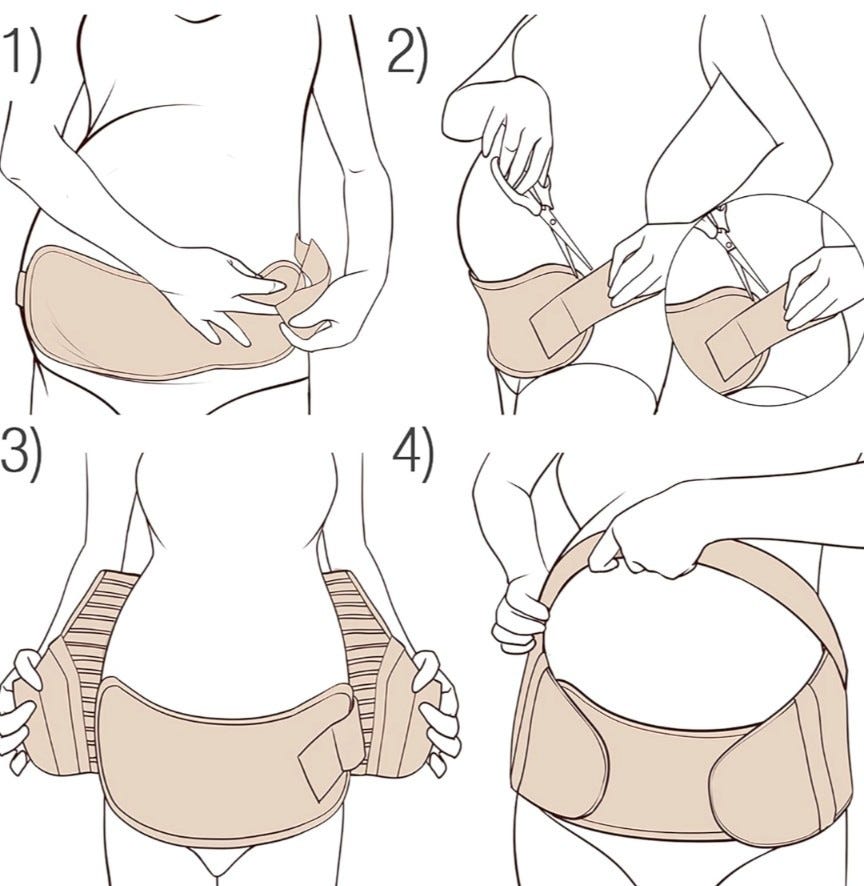 1)

2)

3)

4)