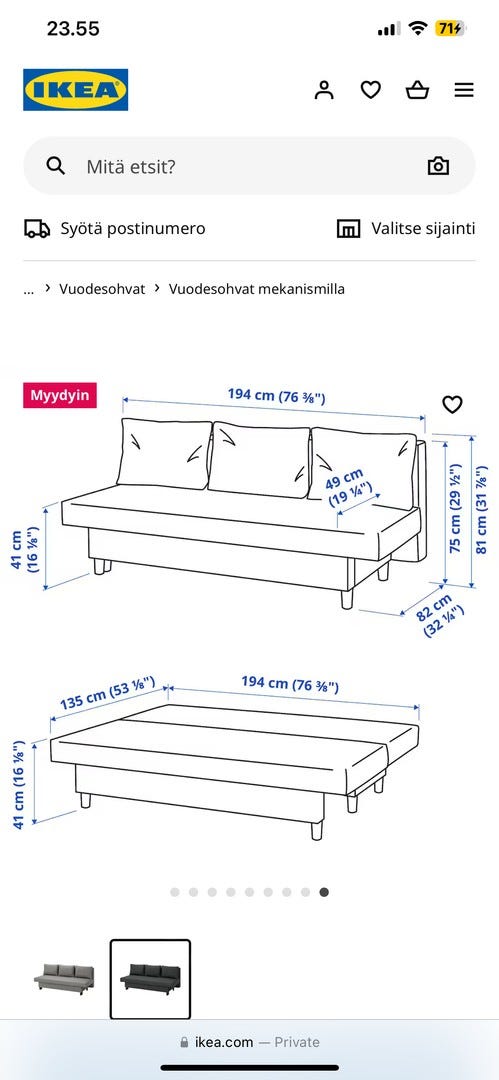 23.55

71

IKEA

Mitä etsit?

Syötä postinumero

Valitse sijainti

... › Vuodesohvat › Vuodesohvat mekanismilla

Myydyin

194 cm (76 ⅜")

49 cm (19 ¼")

41 cm (16 ⅛")

75 cm (29 ½")

81 cm (31 ⅞")

82 cm (32 ¼")

135 cm (53 ⅛")

194 cm (76 ⅜")

41 cm (16 ⅛")

ikea.com — Private