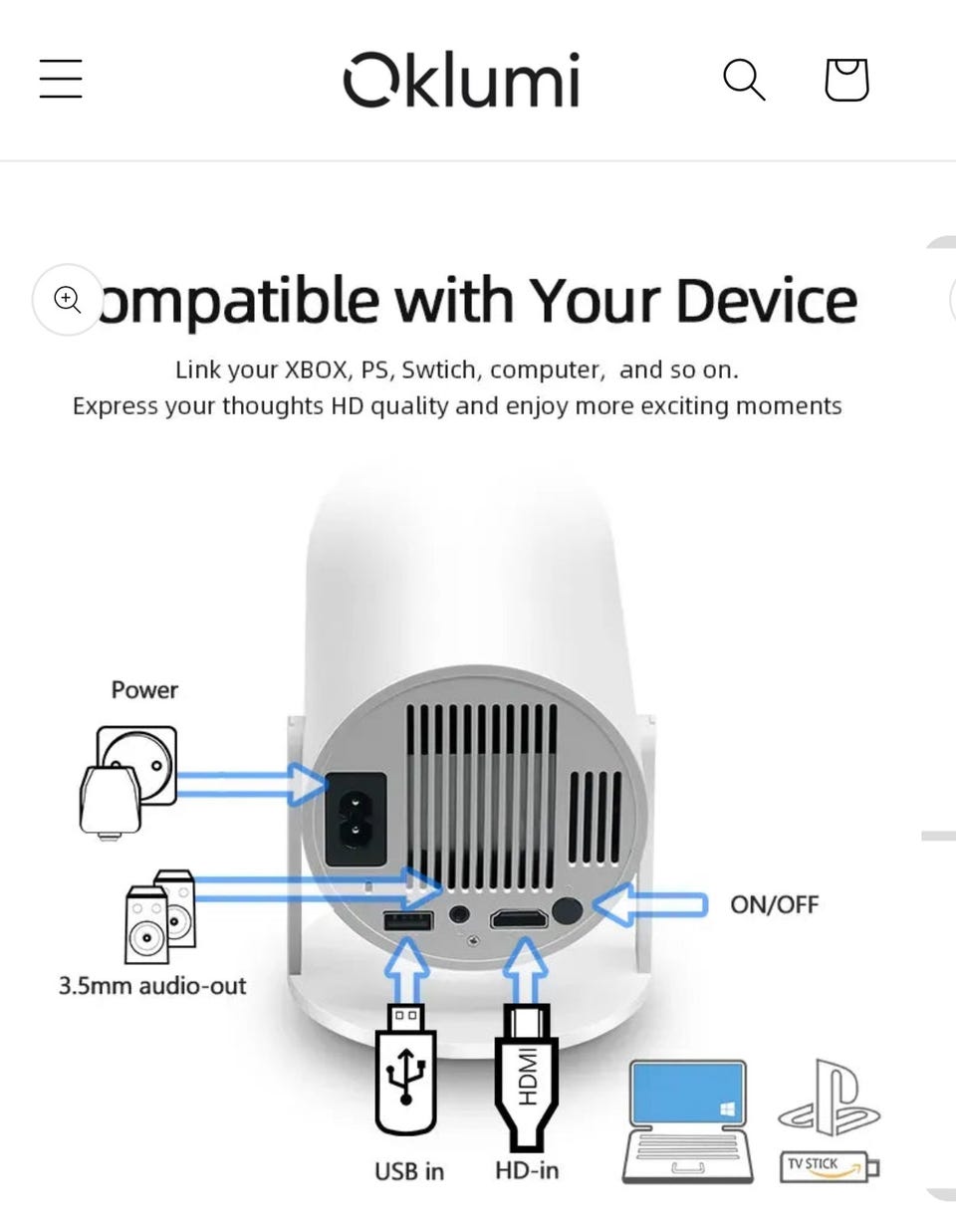 Oklumi

ompatible with Your Device

Link your XBOX, PS, Swtich, computer, and so on.
Express your thoughts HD quality and enjoy more exciting moments

Power

3.5mm audio-out

ON/OFF

HDMI

USB in

HD-in

TV STICK