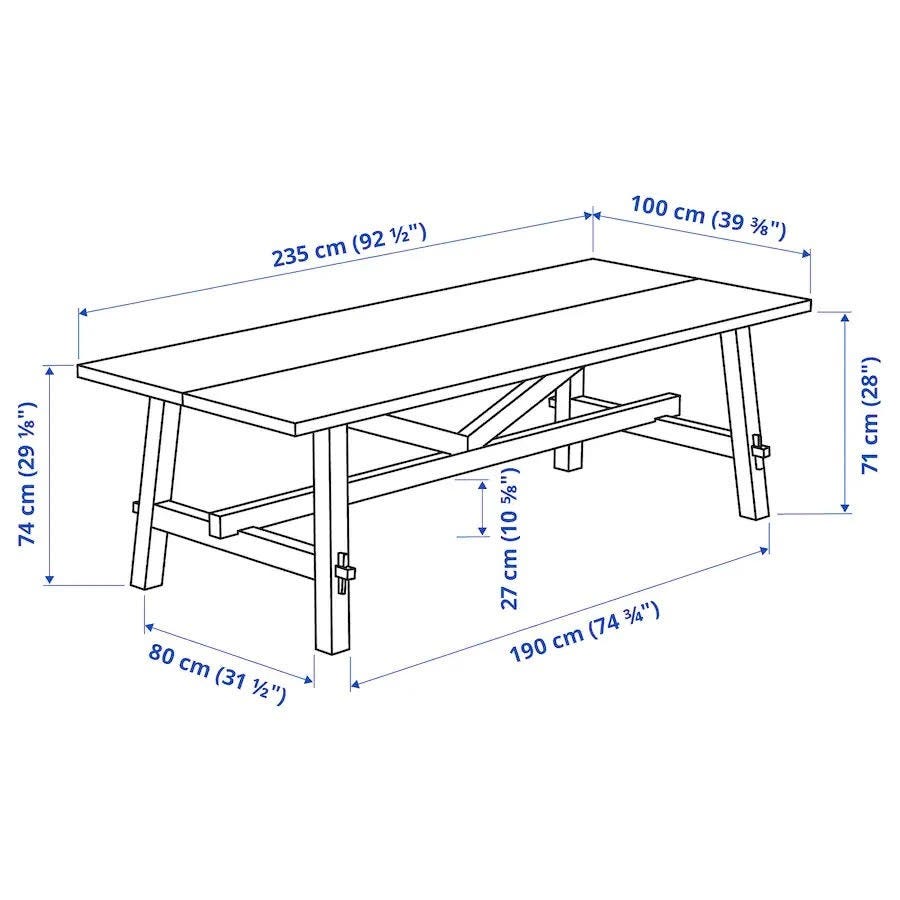 235 cm (92 ½")

100 cm (39 ⅜")

74 cm (29 ⅛")

71 cm (28")

27 cm (10 ⅝")

80 cm (31 ½")

190 cm (74 ¾")