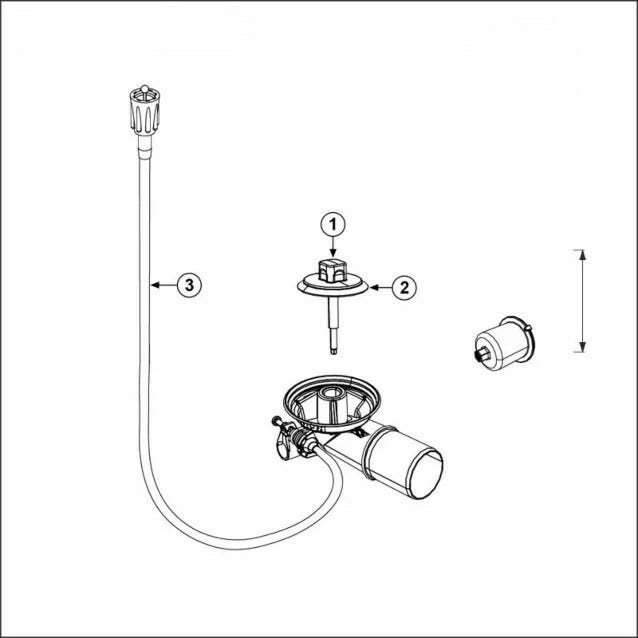 1
2
3