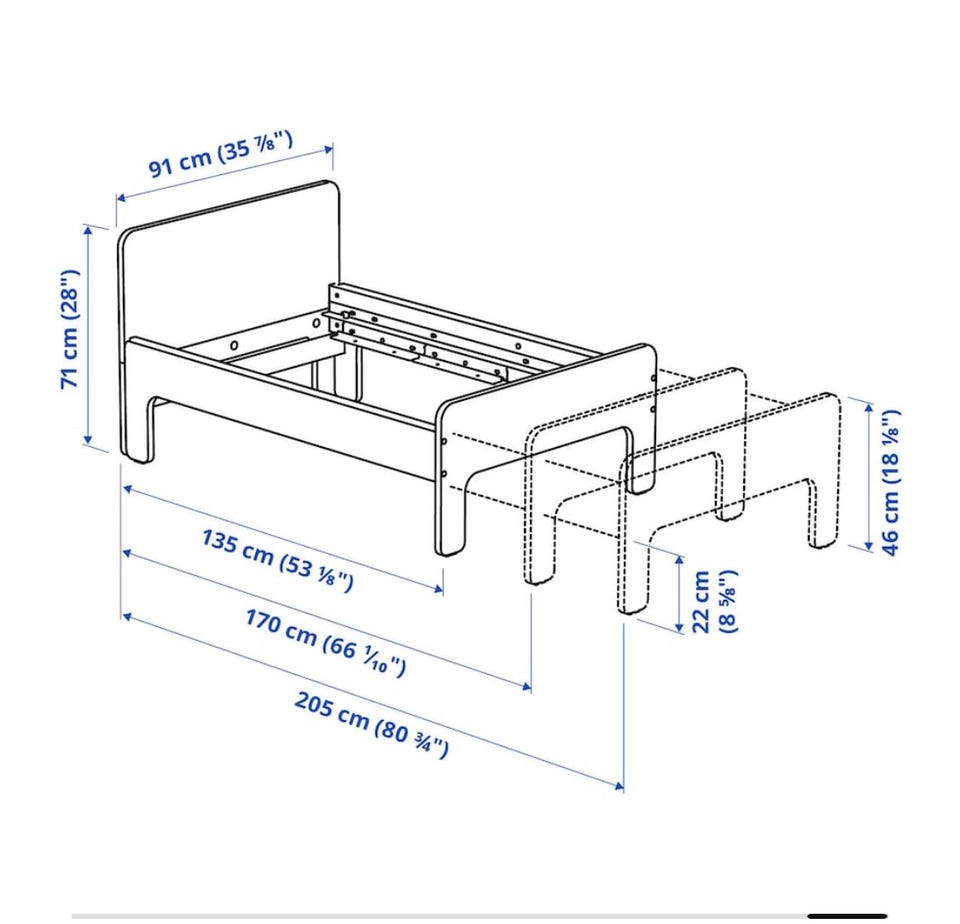 91 cm (35 ⅞")

71 cm (28")

135 cm (53 ⅛")

170 cm (66 ⅒")

205 cm (80 ¾")

22 cm (8 ⅝")

46 cm (18 ⅛")