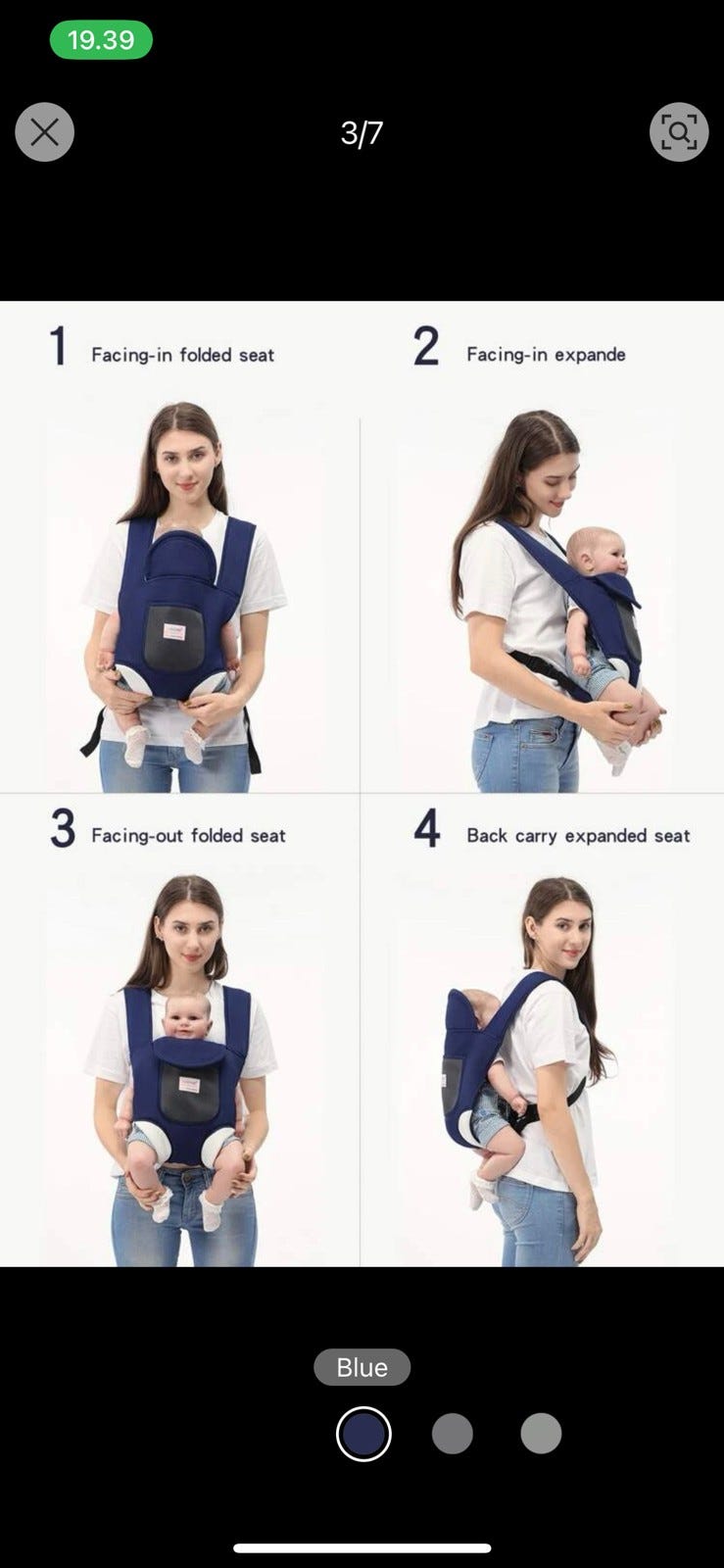 19.39

3/7

1 Facing-in folded seat

2 Facing-in expande

3 Facing-out folded seat

4 Back carry expanded seat

Blue