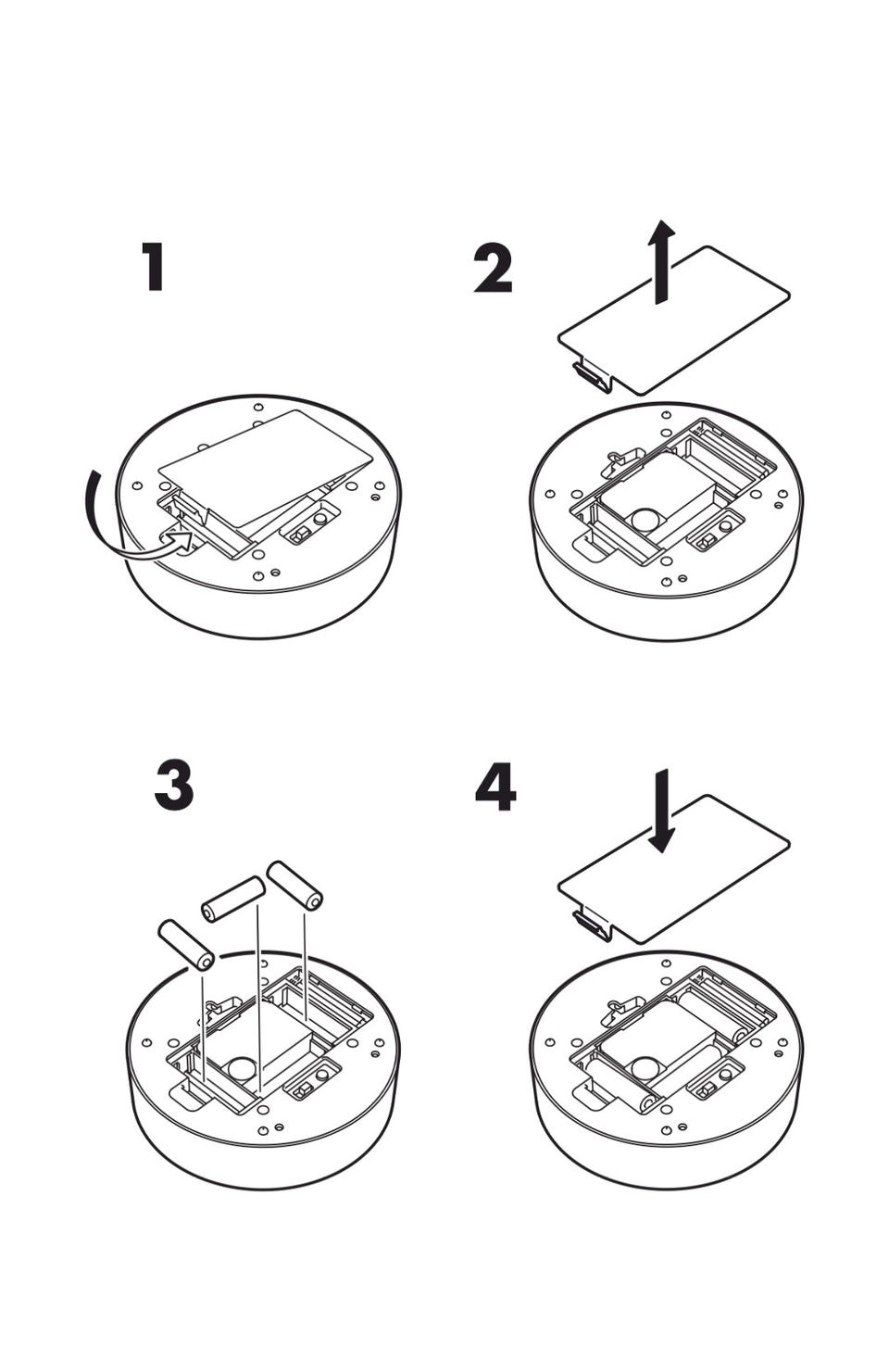 1

2

3

4