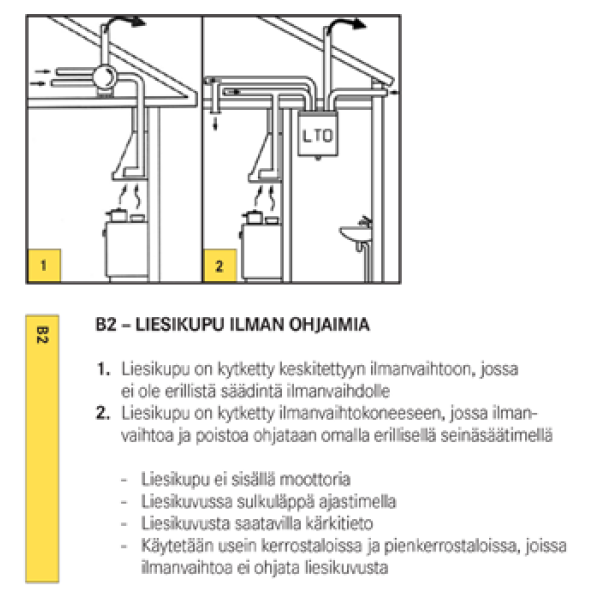 LTO

1

2

B2

B2 – LIESIKUPU ILMAN OHJAIMIA

1. Liesikupu on kytketty keskitettyyn ilmanvaihtoon, jossa ei ole erillistä säädintä ilmanvaihdolle
2. Liesikupu on kytketty ilmanvaihtokoneeseen, jossa ilmanvaihtoa ja poistoa ohjataan omalla erillisellä seinäsäätimellä

- Liesikupu ei sisällä moottoria
- Liesikuvussa sulkuläppä ajastimella
- Liesikuvusta saatavilla kärkitieto
- Käytetään usein kerrostaloissa ja pienkerrostaloissa, joissa ilmanvaihtoa ei ohjata liesikuvusta