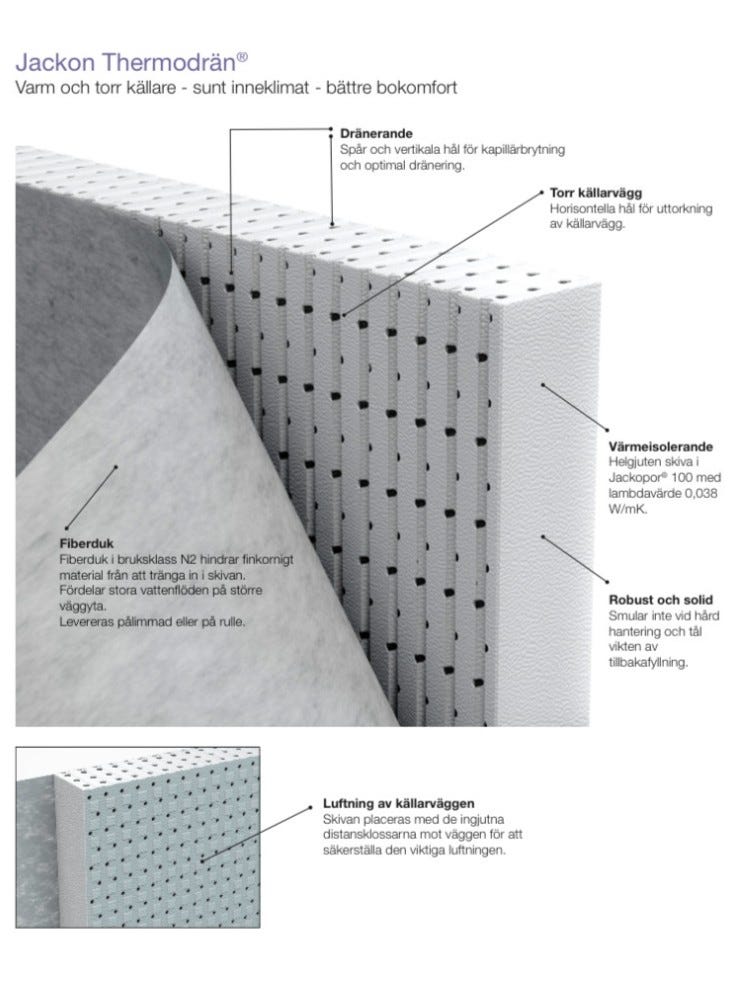 Jackon Thermodrän®
Varm och torr källare - sunt inneklimat - bättre bokomfort

Dränerande
Spår och vertikala hål för kapillärbrytning och optimal dränering.

Torr källarvägg
Horisontella hål för uttorkning av källarvägg.

Värmeisolerande
Helgjuten skiva i Jackopor® 100 med lambdavärde 0,038 W/mK.

Fiberduk
Fiberduk i bruksklass N2 hindrar finkornigt material från att tränga in i skivan.
Fördelar stora vattenflöden på större väggyta.
Levereras pålimmad eller på rulle.

Robust och solid
Smular inte vid hård hantering och tål vikten av tillbakafyllning.

Luftning av källarväggen
Skivan placeras med de ingjutna distansklossarna mot väggen för att säkerställa den viktiga luftningen.