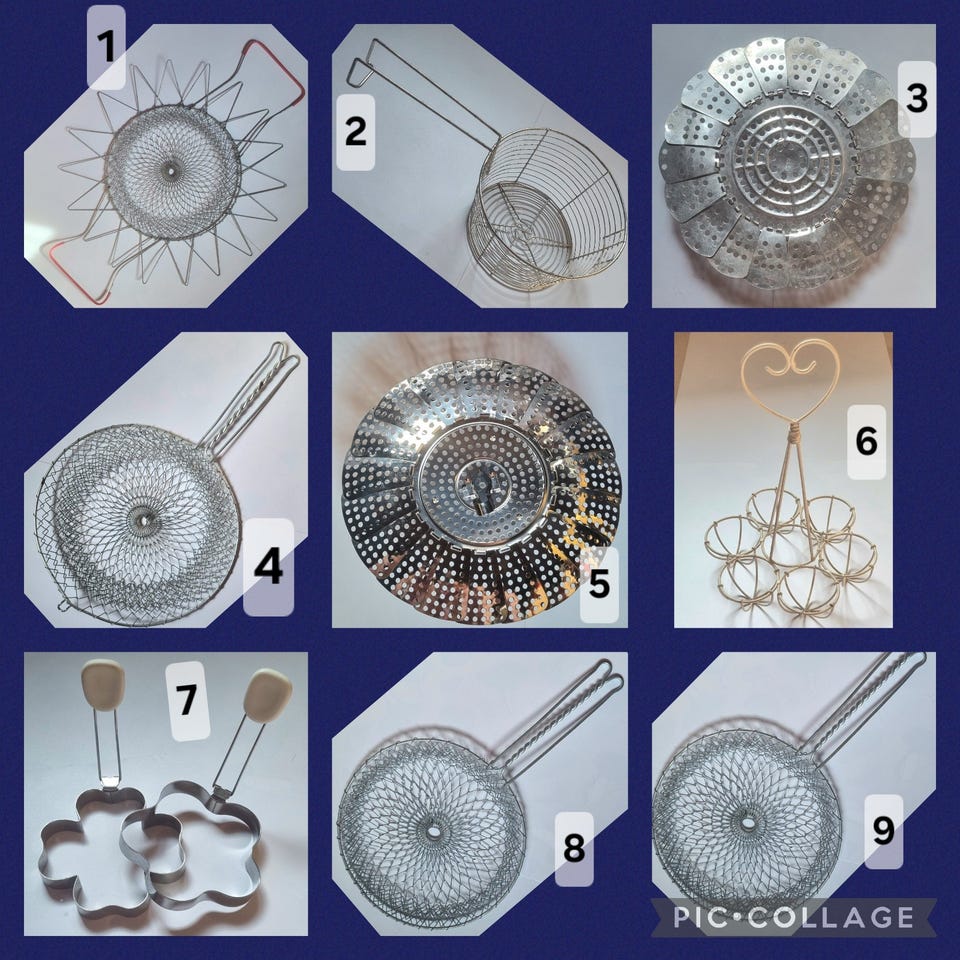 1

2

3

4

5

6

7

8

9

PIC•COLLAGE