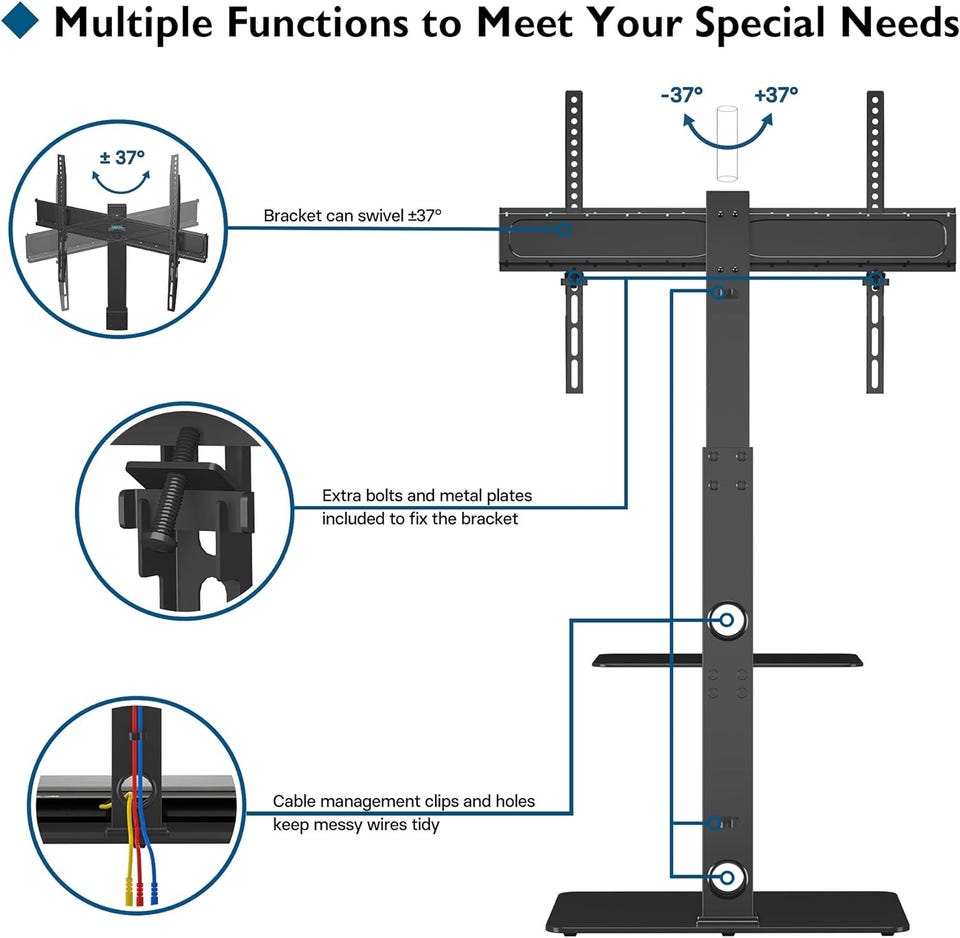 ◆ Multiple Functions to Meet Your Special Needs

± 37°

-37°

+37°

Bracket can swivel ±37°

Extra bolts and metal plates included to fix the bracket

Cable management clips and holes keep messy wires tidy