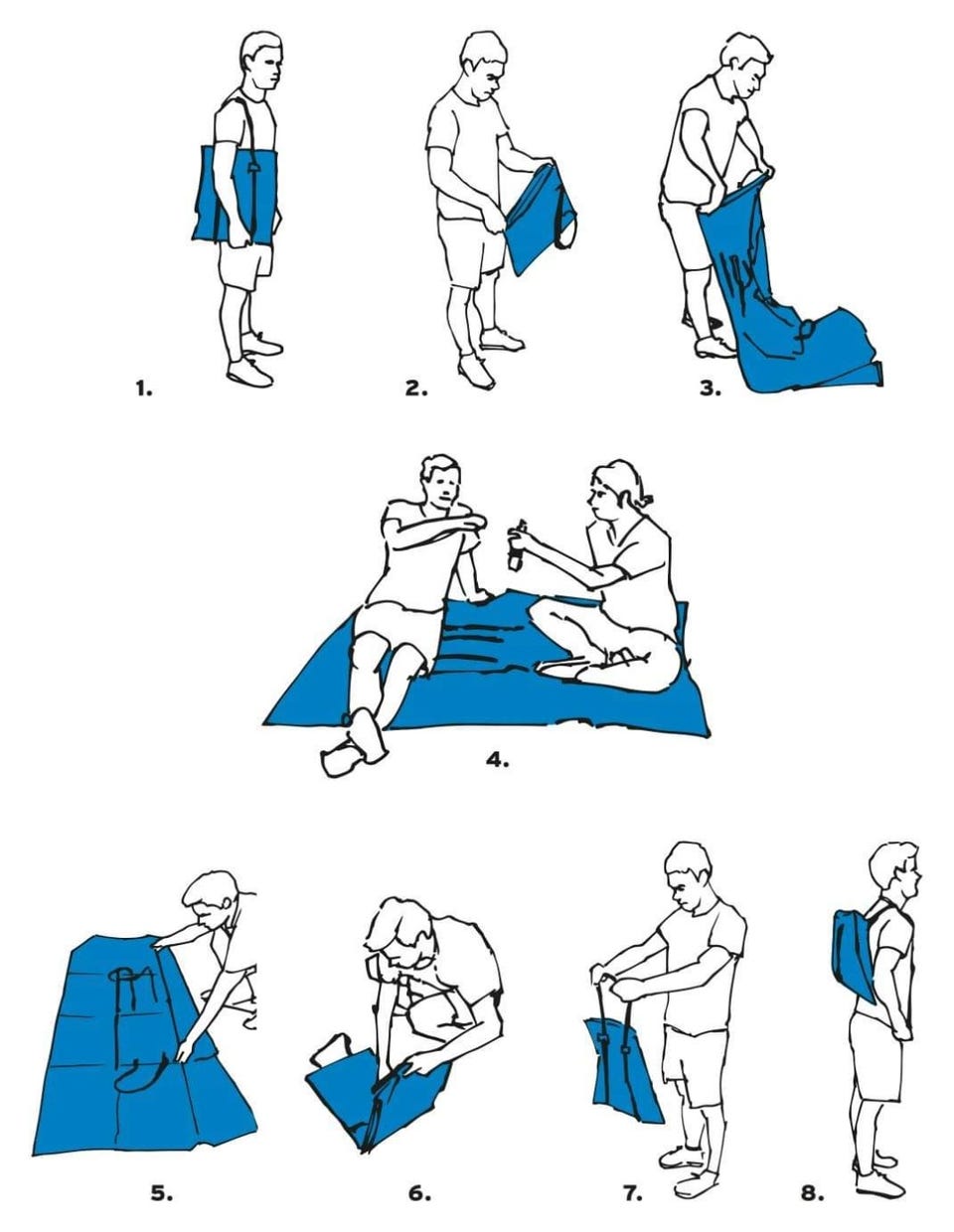 1.

2.

3.

4.

5.

6.

7.

8.