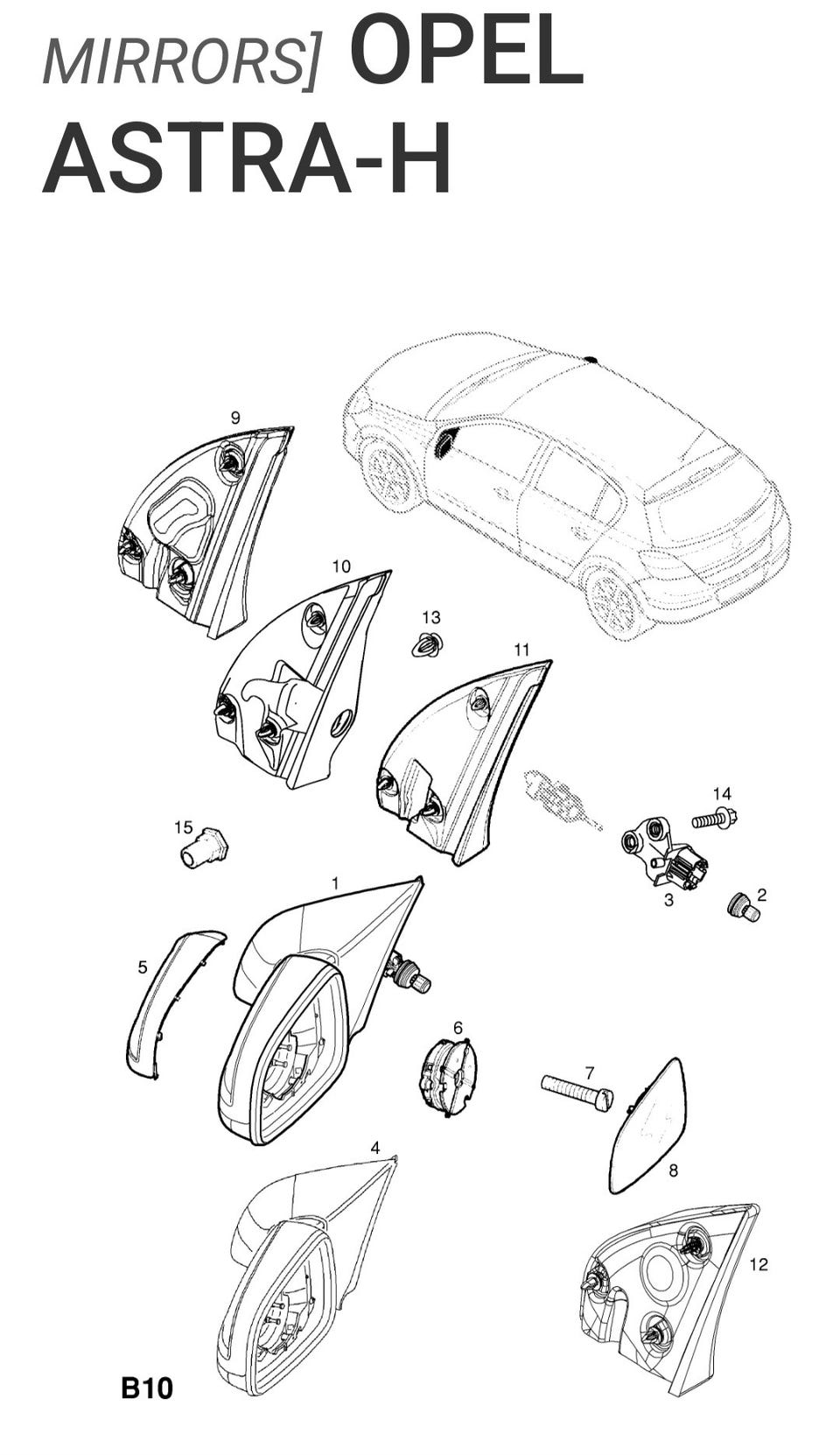 MIRRORS] OPEL ASTRA-H

9

10

13

11

14

15

3

2

1

5

6

7

8

4

12

B10