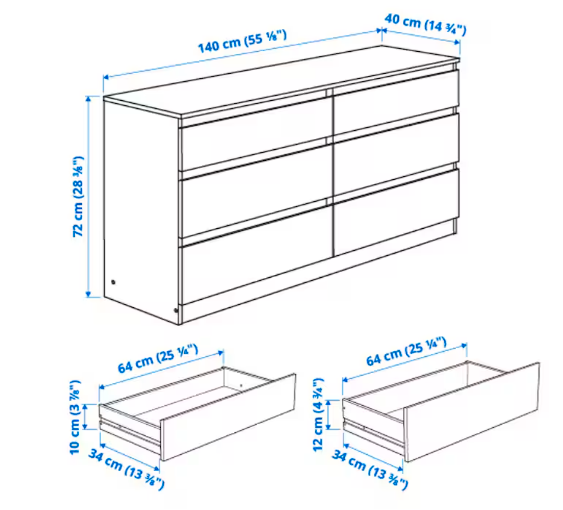 140 cm (55 ⅛")
40 cm (14 ¾")
72 cm (28 ⅜")
64 cm (25 ¼")
10 cm (3 ⅞")
34 cm (13 ⅜")
64 cm (25 ¼")
12 cm (4 ¾")
34 cm (13 ⅜")