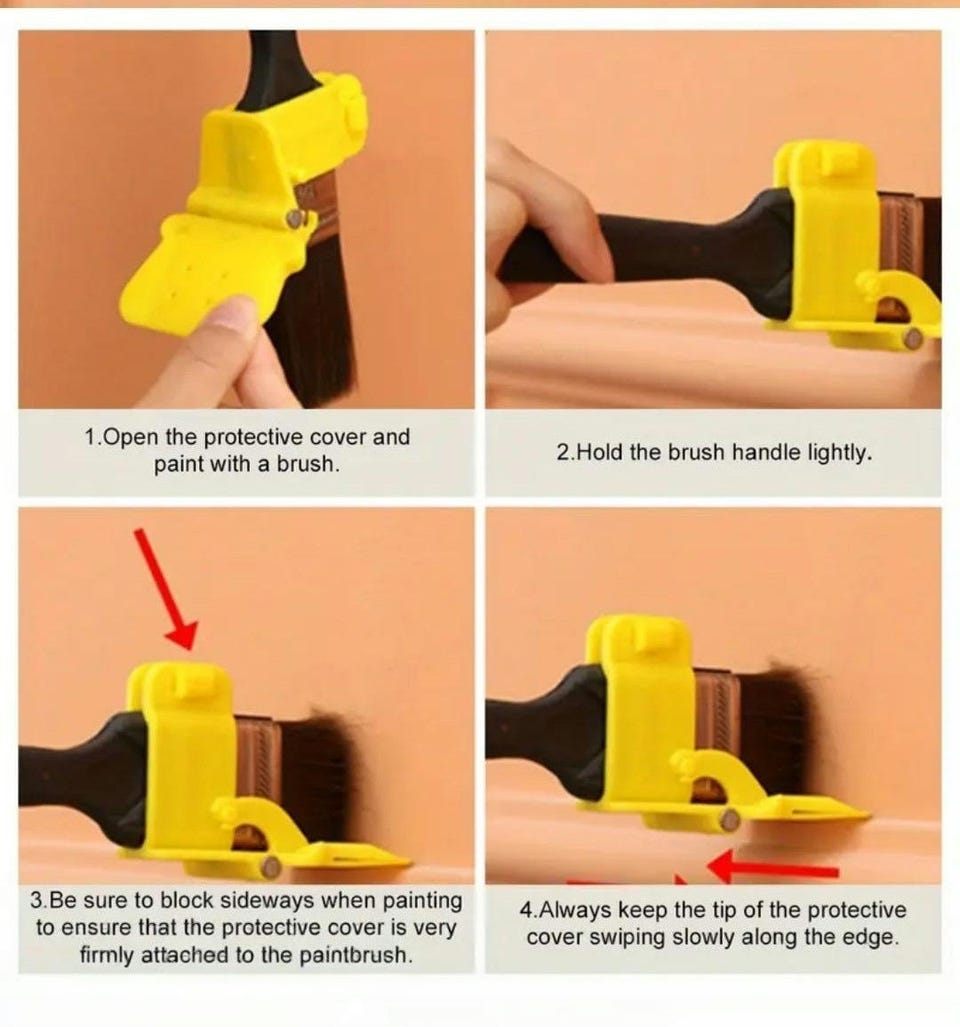 1.Open the protective cover and paint with a brush.

2.Hold the brush handle lightly.

3.Be sure to block sideways when painting to ensure that the protective cover is very firmly attached to the paintbrush.

4.Always keep the tip of the protective cover swiping slowly along the edge.